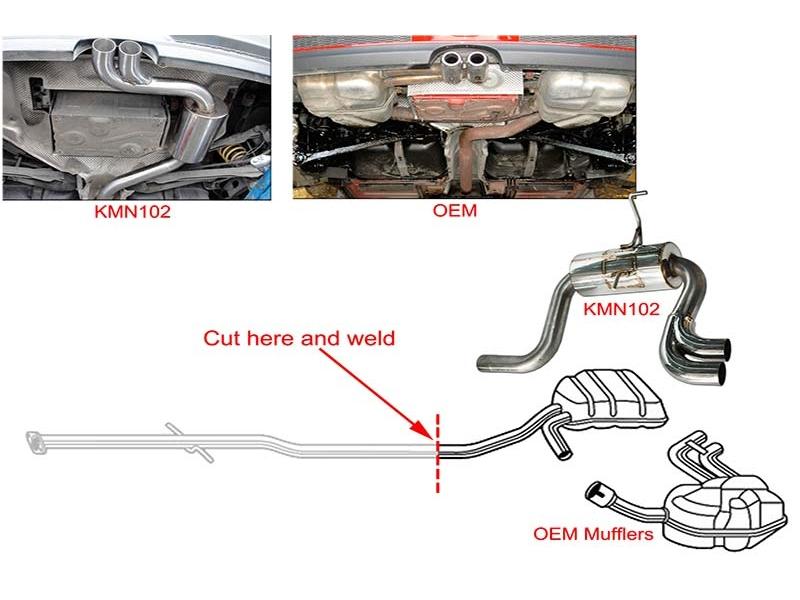 KMN102

OEM

KMN102

Cut here and weld

OEM Mufflers